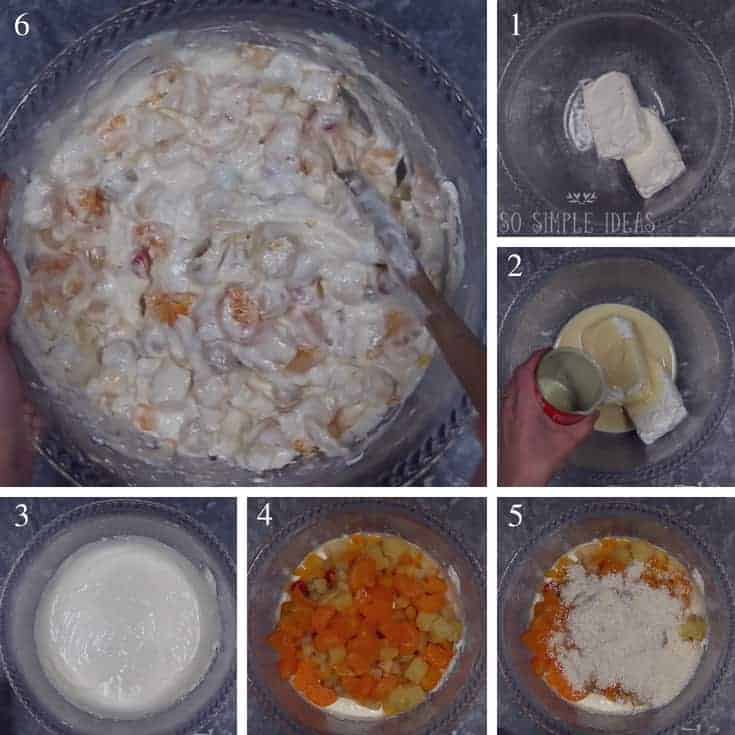 6
1
SO SIMPLE IDEAS
2
3
4
5